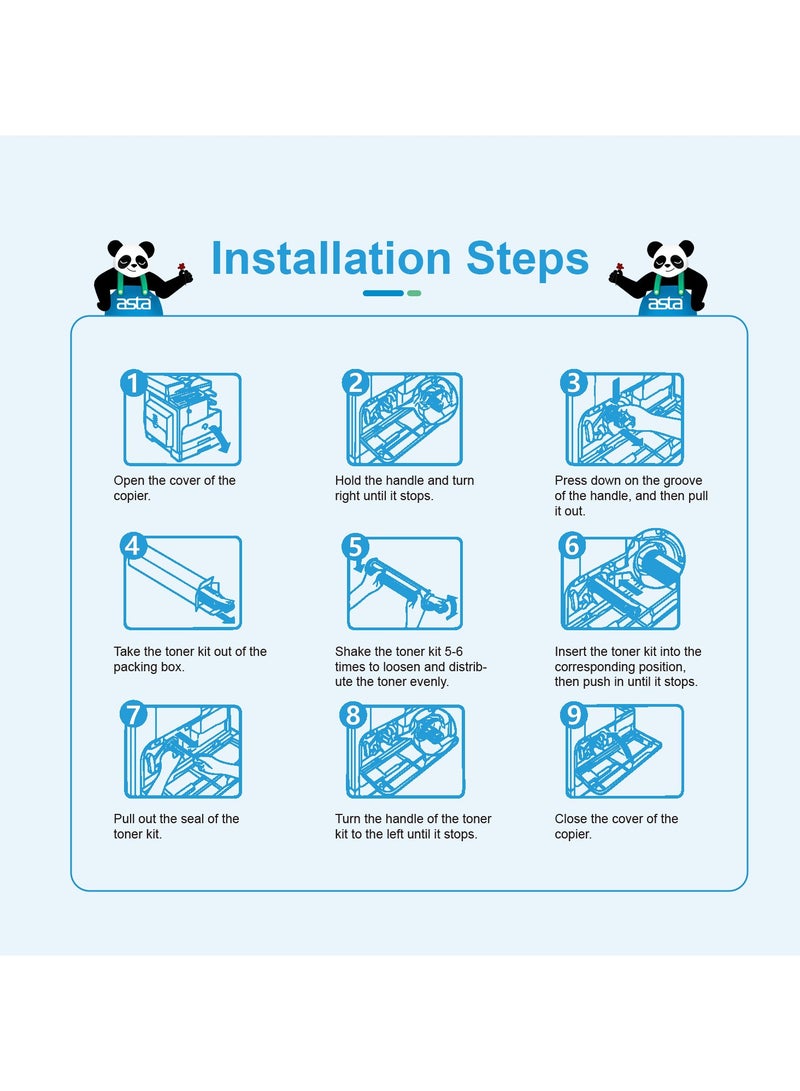 asta

Installation Steps

asta

1
Open the cover of the copier.

2
Hold the handle and turn right until it stops.

3
Press down on the groove of the handle, and then pull it out.

4
Take the toner kit out of the packing box.

5
Shake the toner kit 5-6 times to loosen and distribute the toner evenly.

6
Insert the toner kit into the corresponding position, then push in until it stops.

7
Pull out the seal of the toner kit.

8
Turn the handle of the toner kit to the left until it stops.

9
Close the cover of the copier.